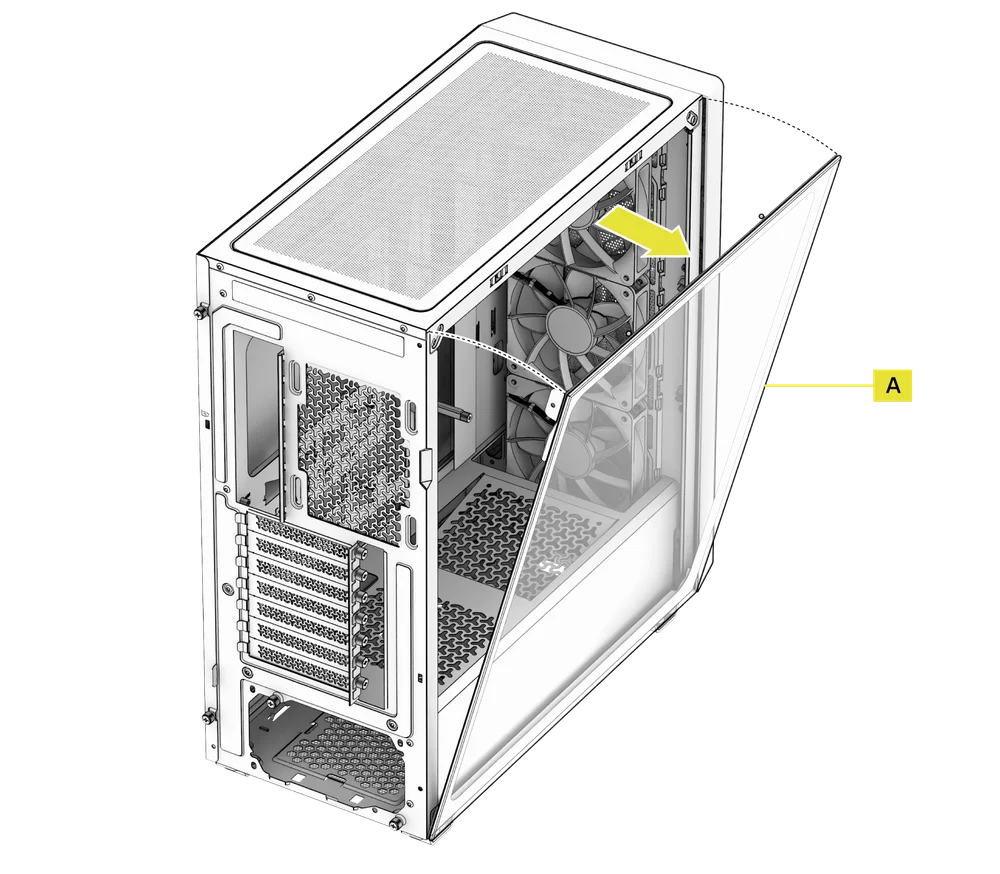 A