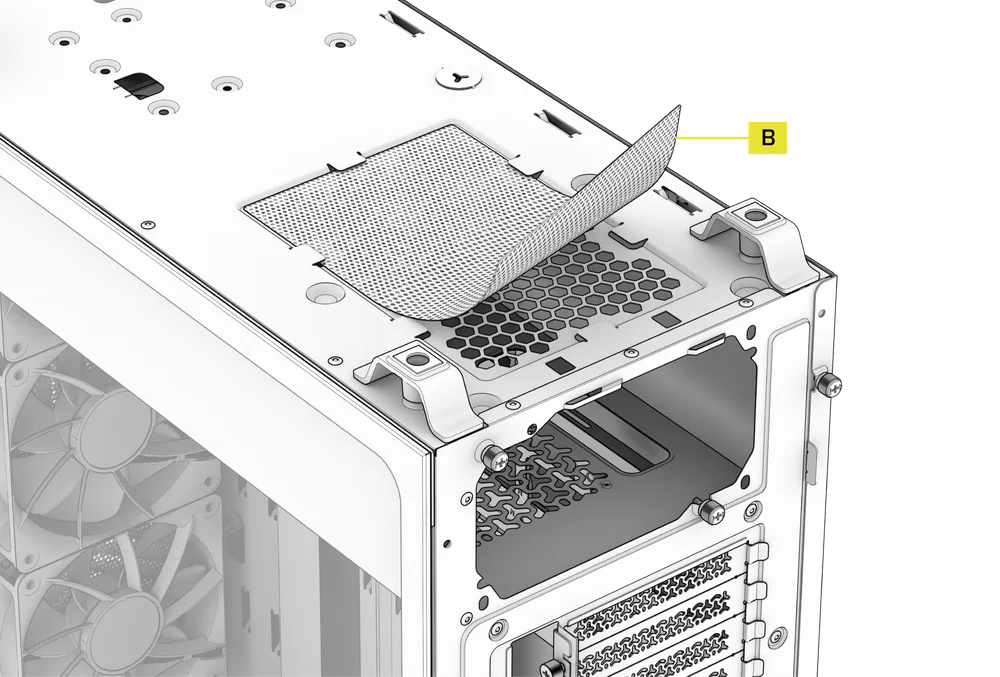 B