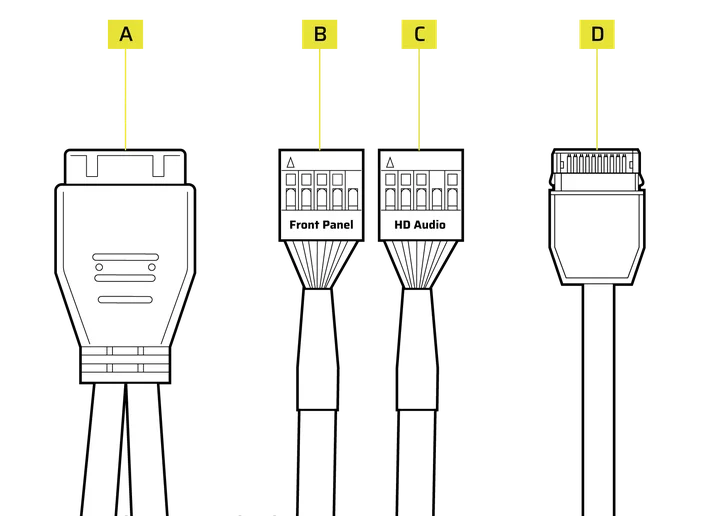 A

B

C

D

Front Panel

HD Audio