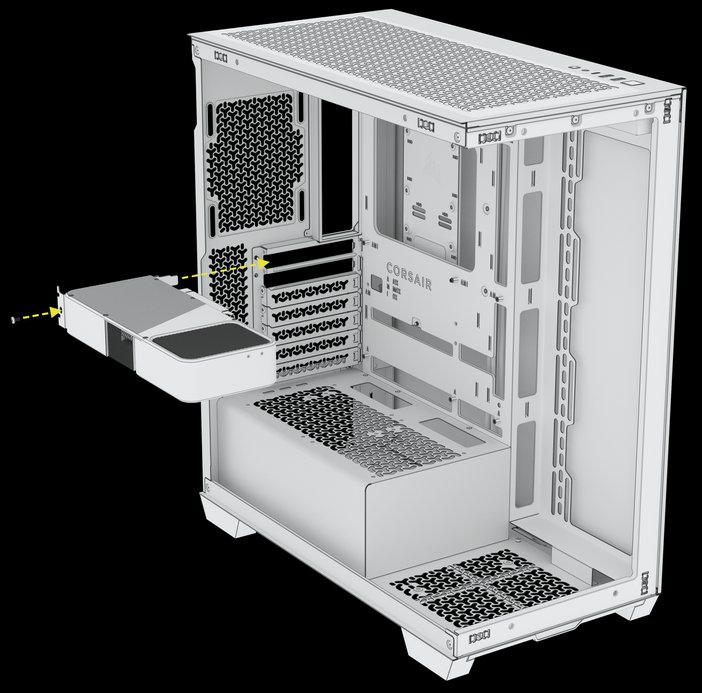 CORSAIR