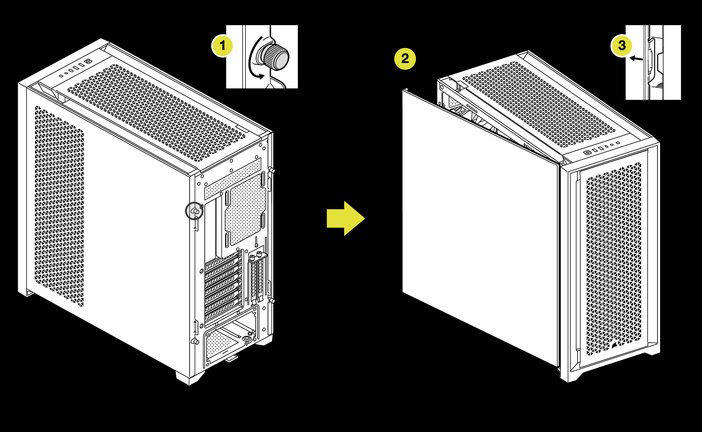 1

2

3