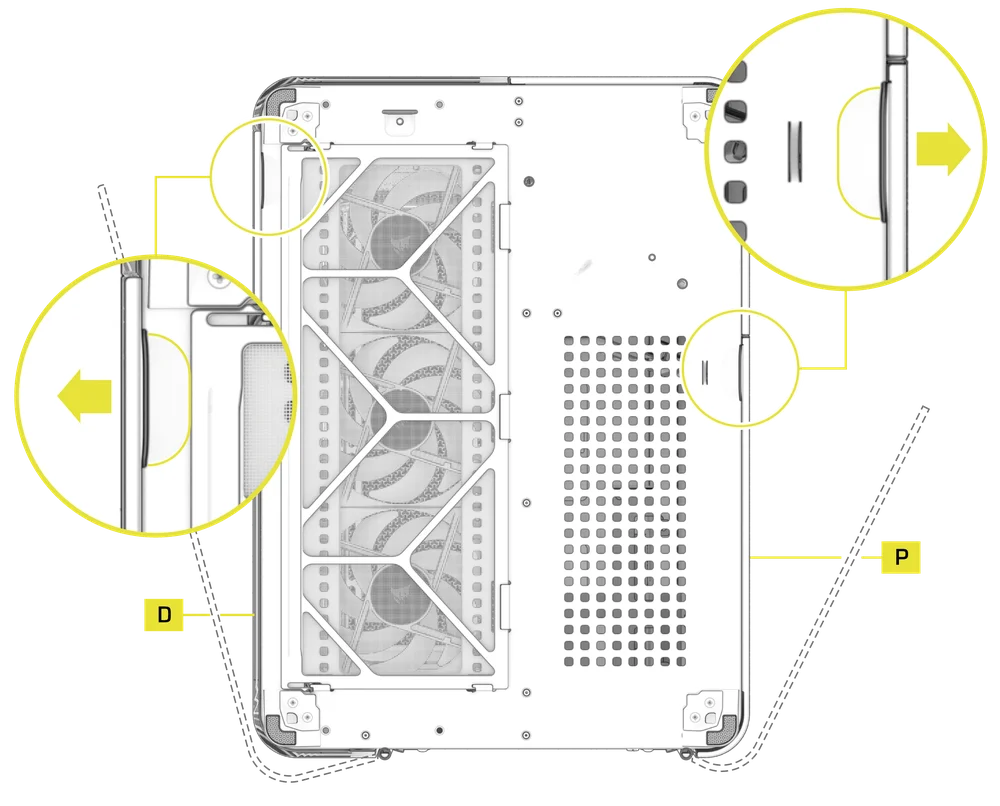 D

P