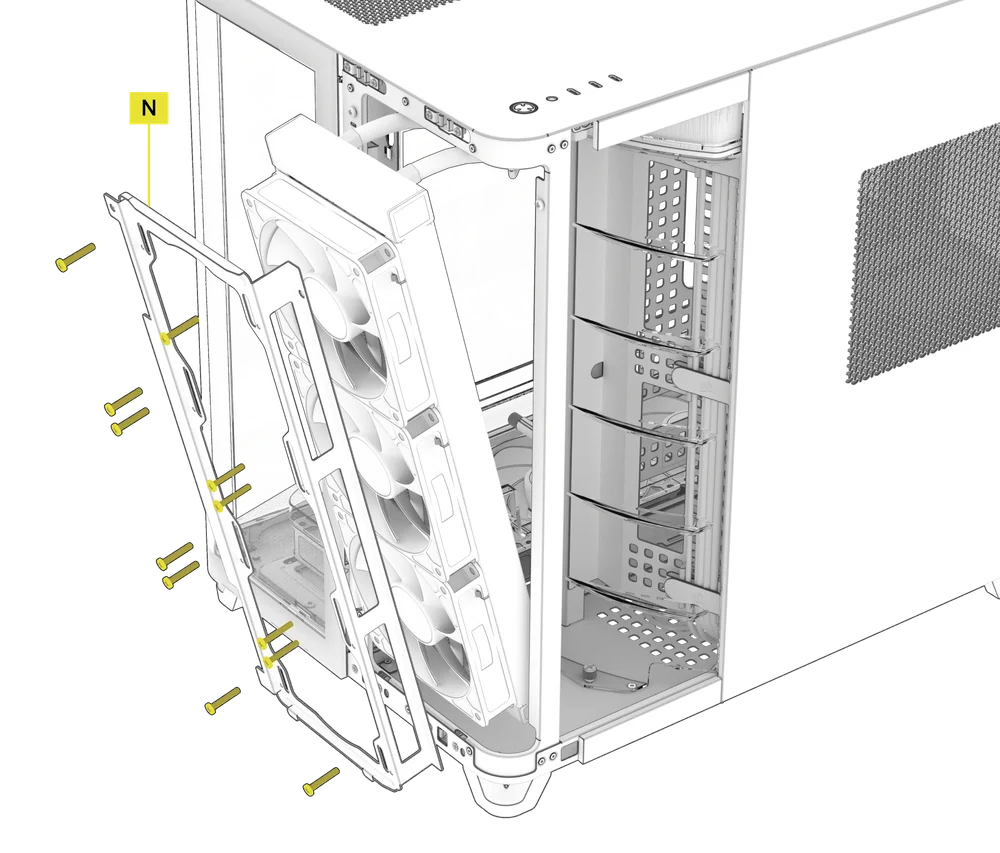 N