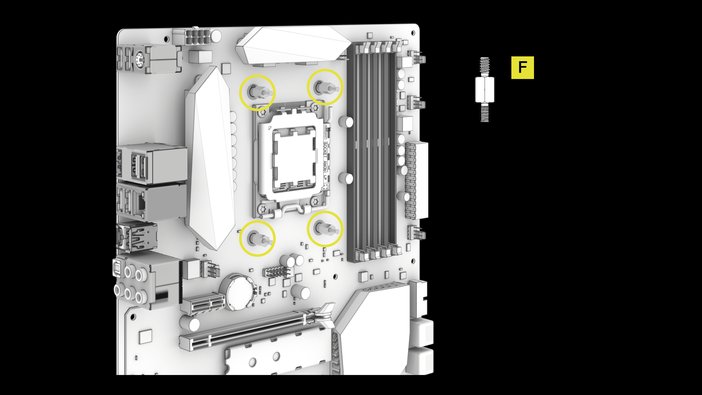 F