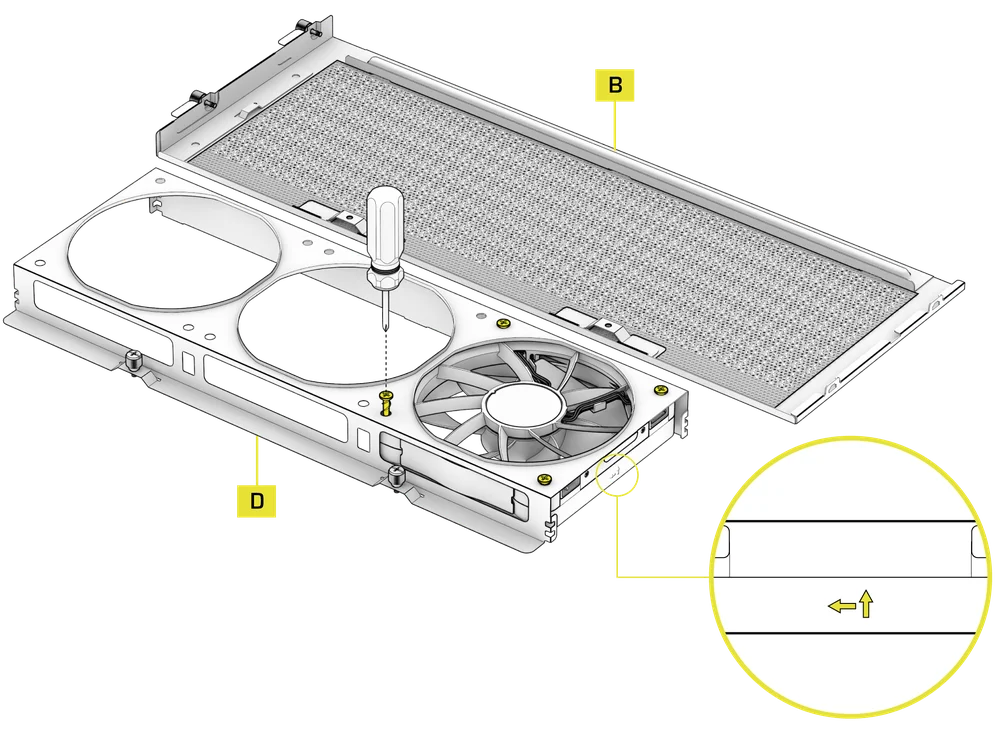 B

D