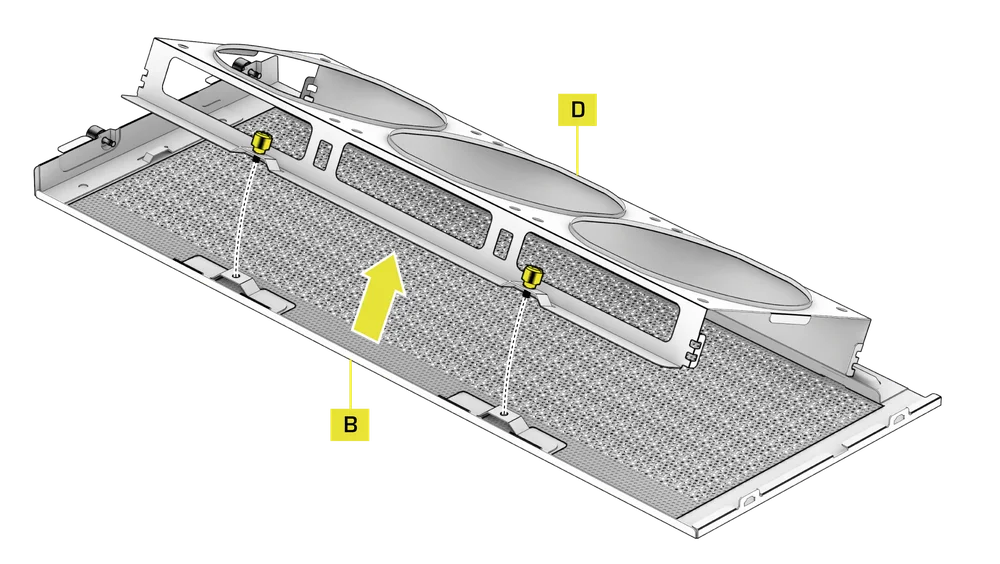 D

B