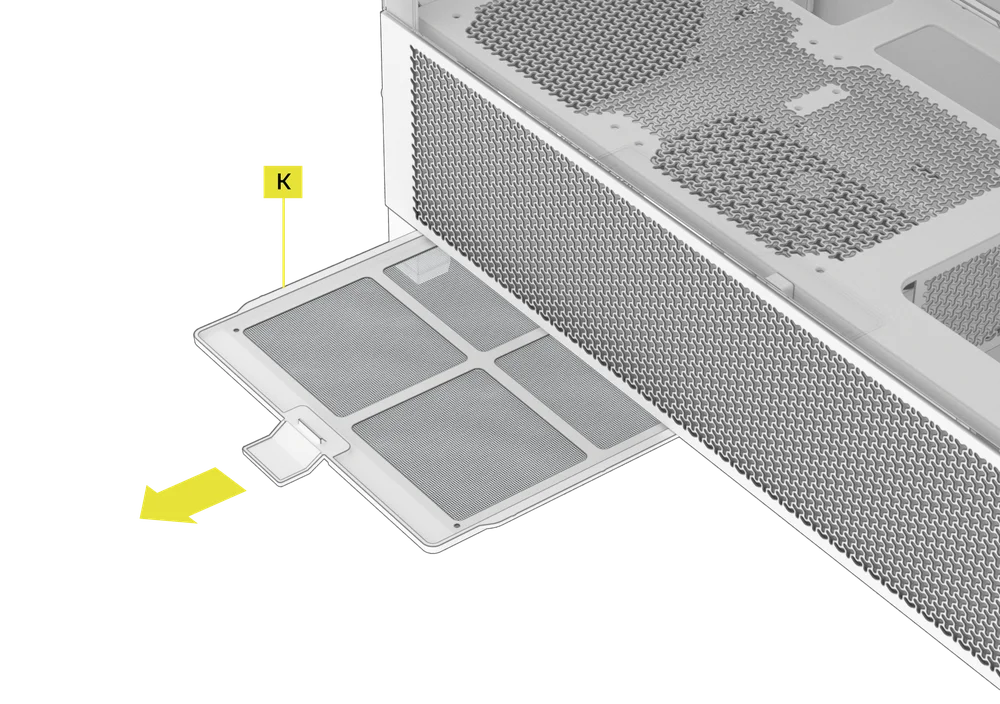 K