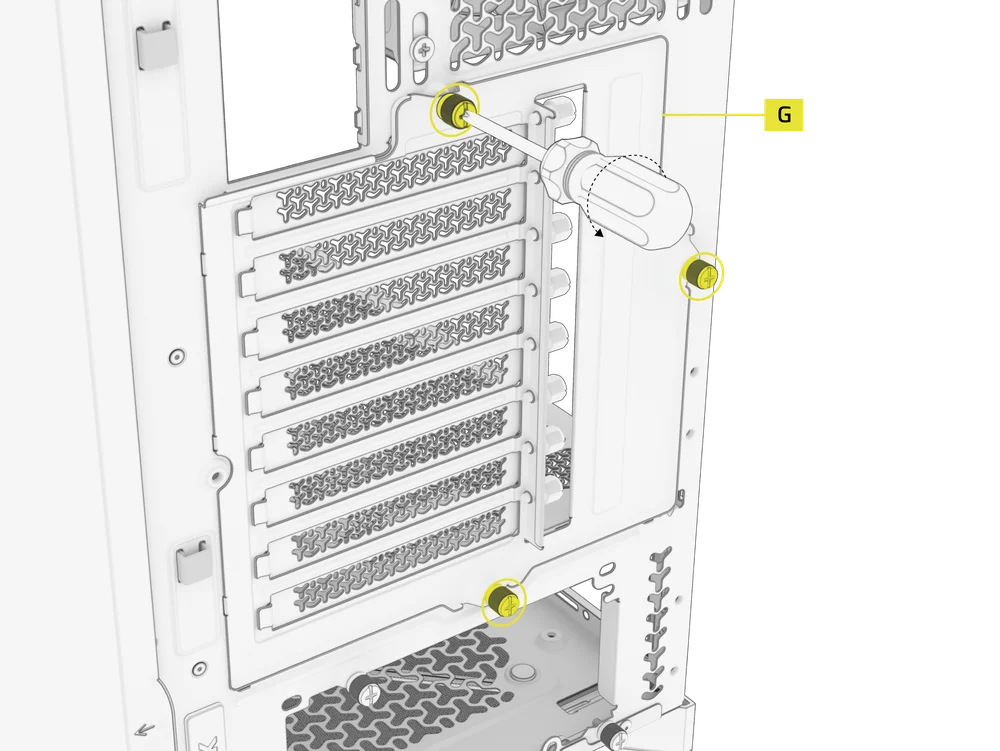 G