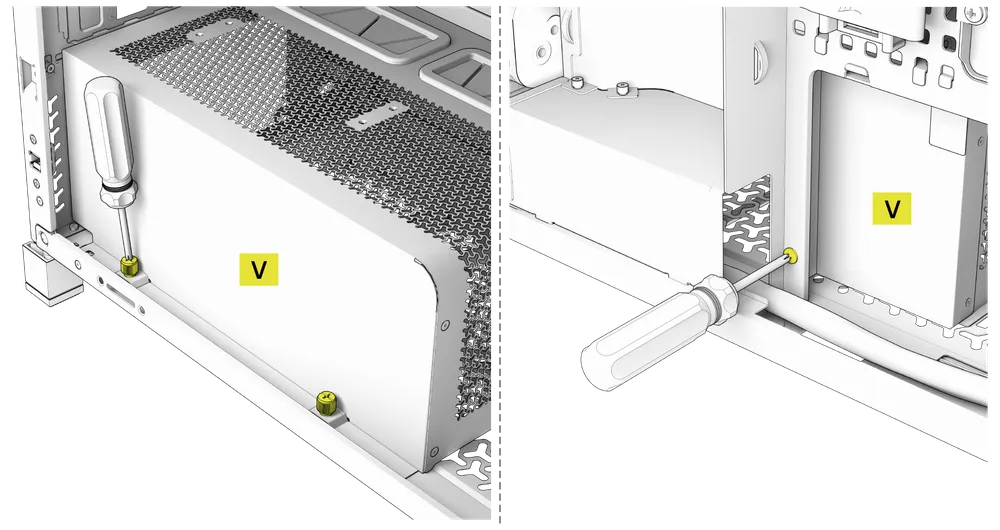 V

V