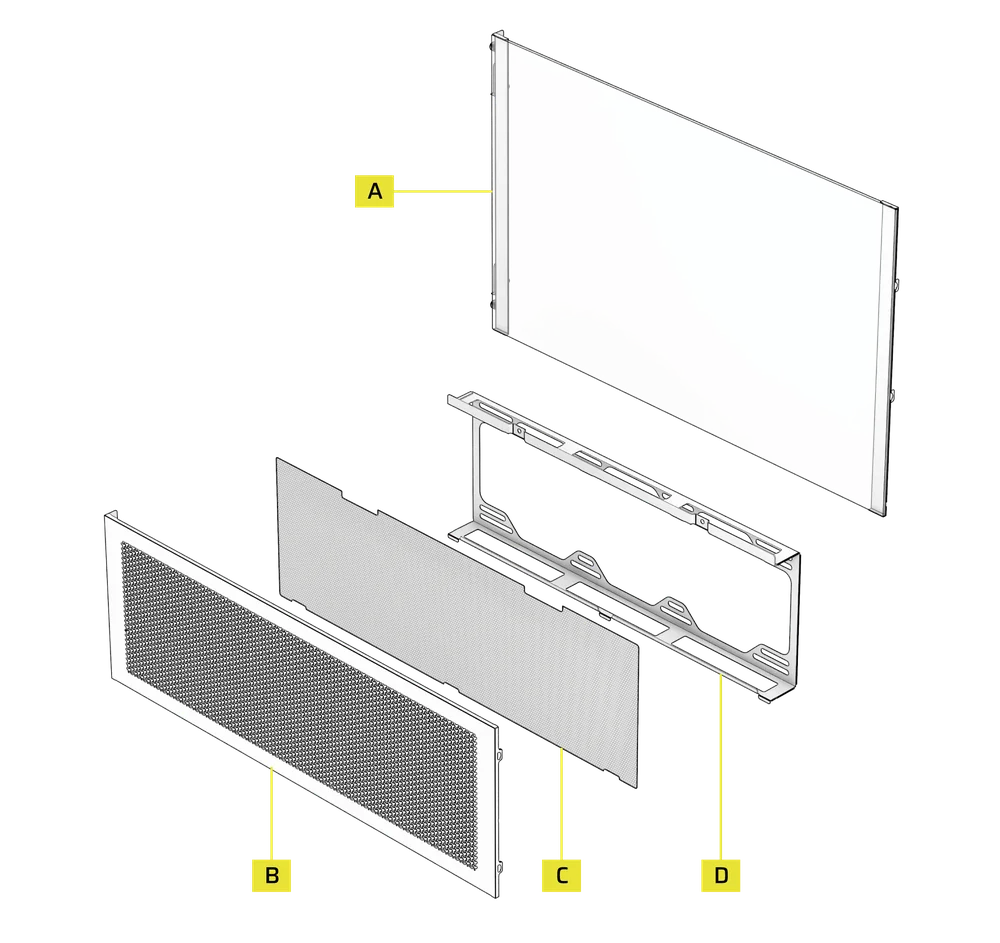 A

B

C

D