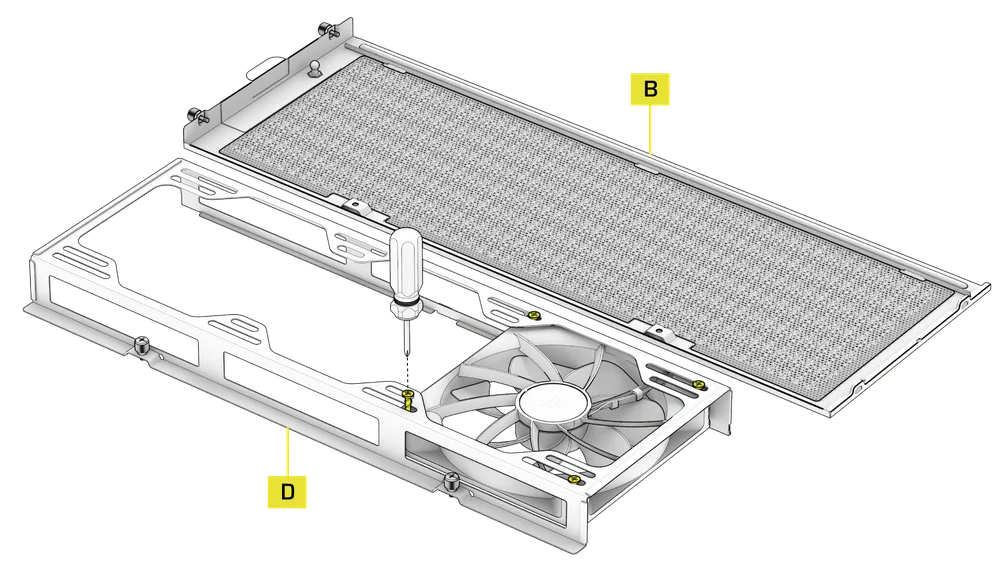 B

D