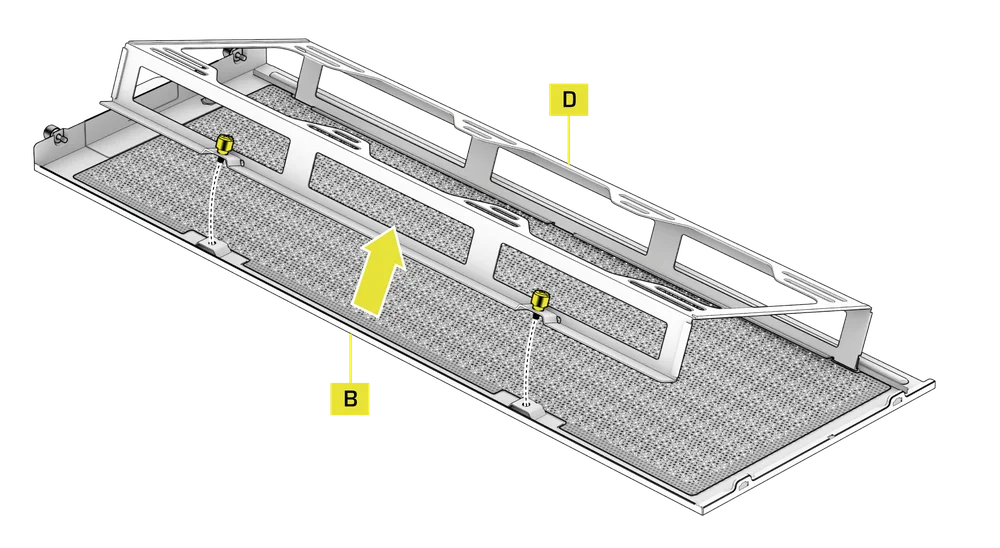 D

B