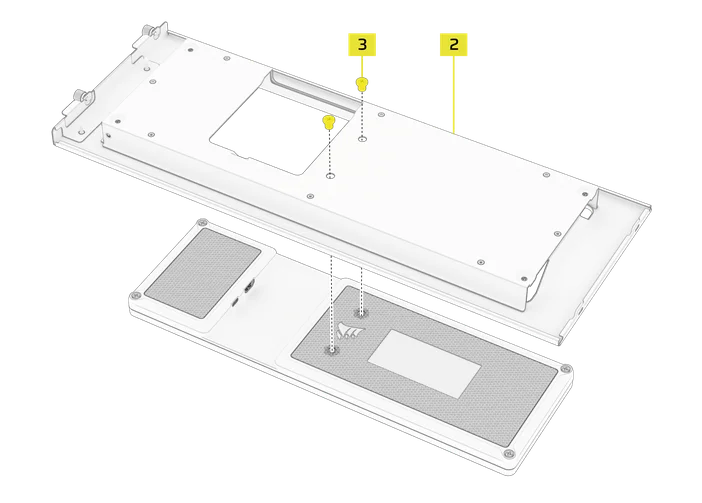 3

2