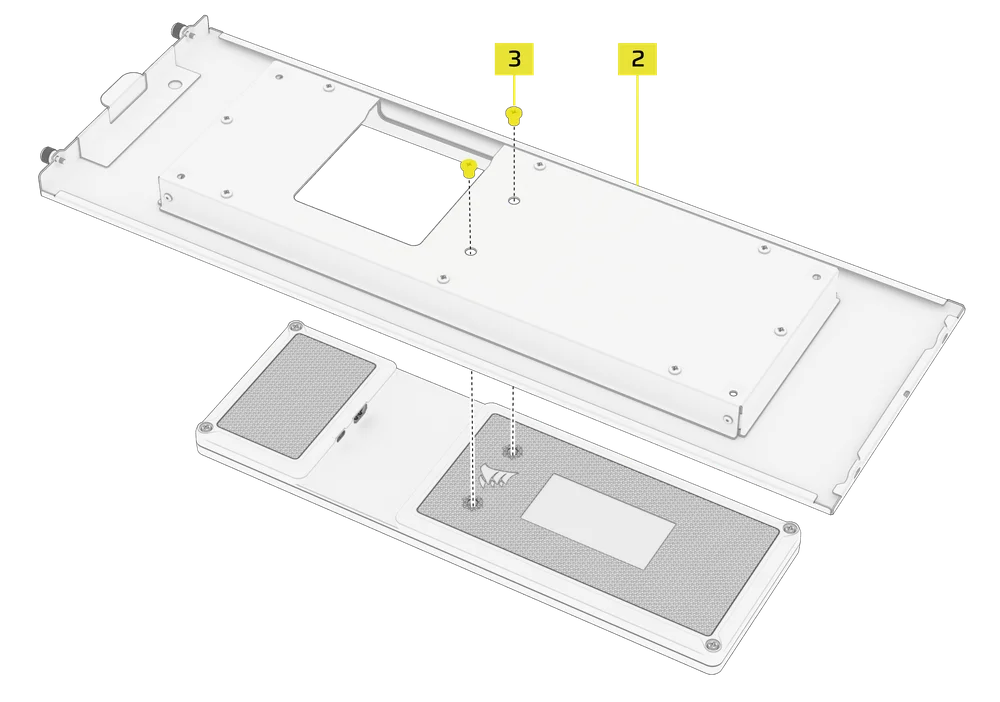 3
2