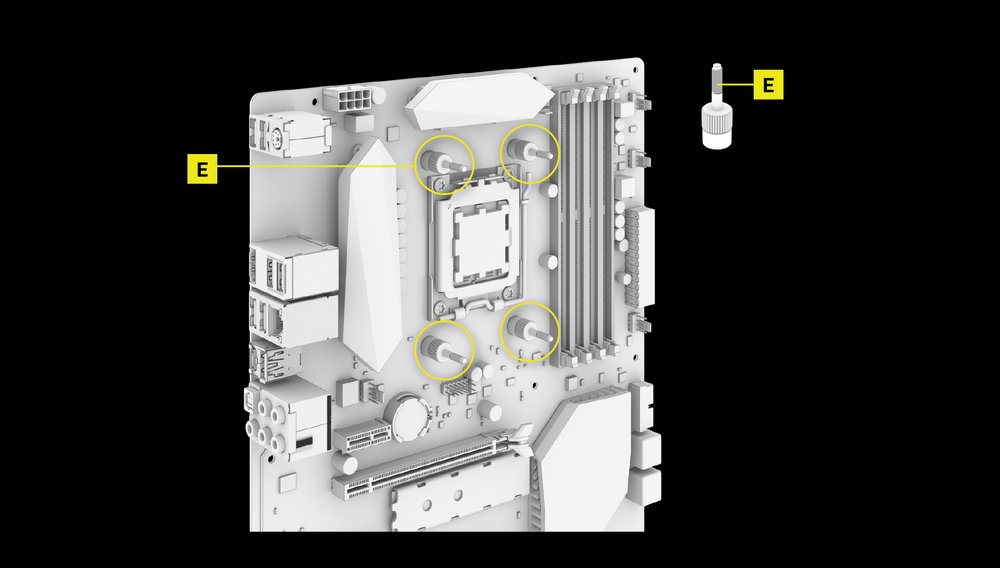 E

E