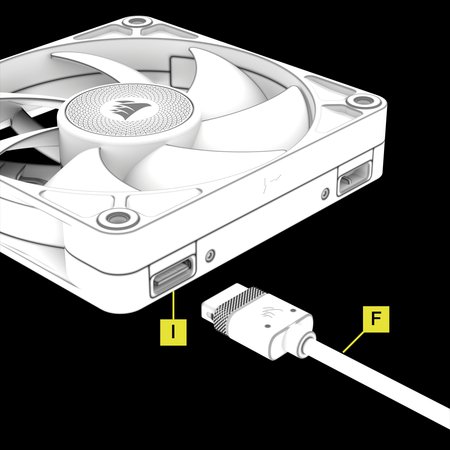 I

F