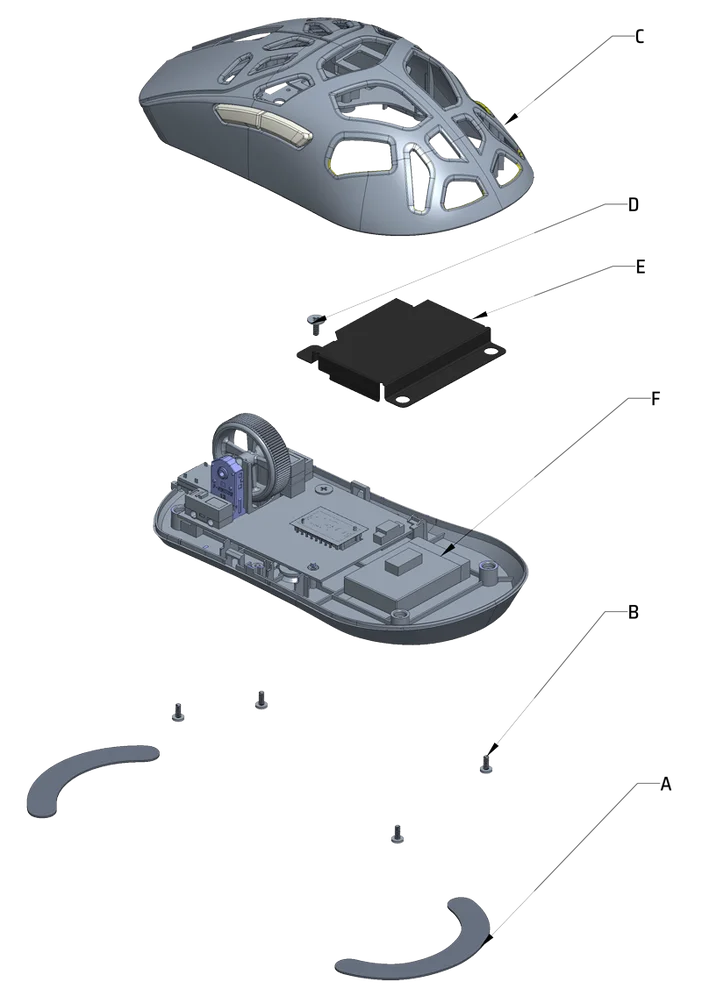 C

D

E

F

B

A