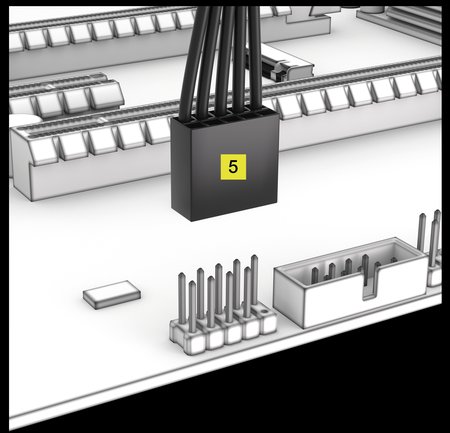 5