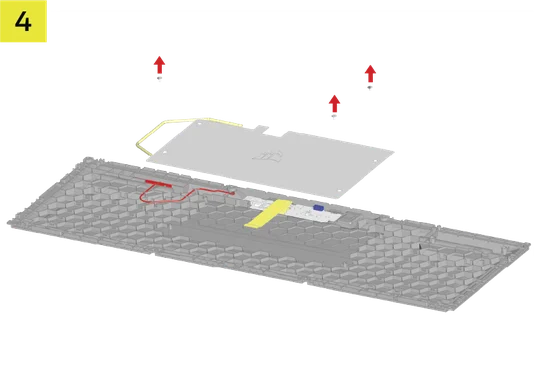 4