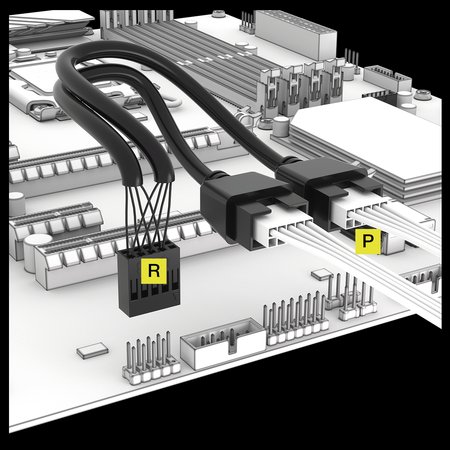 R

P